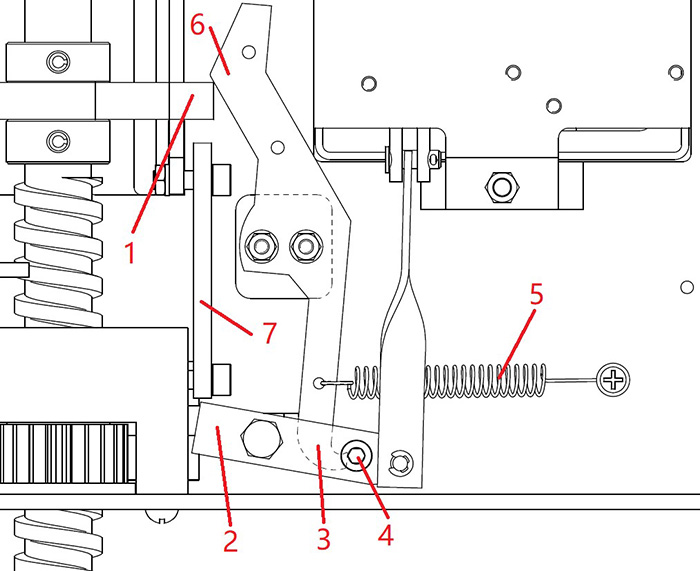 6
1
7
5
2
3
4